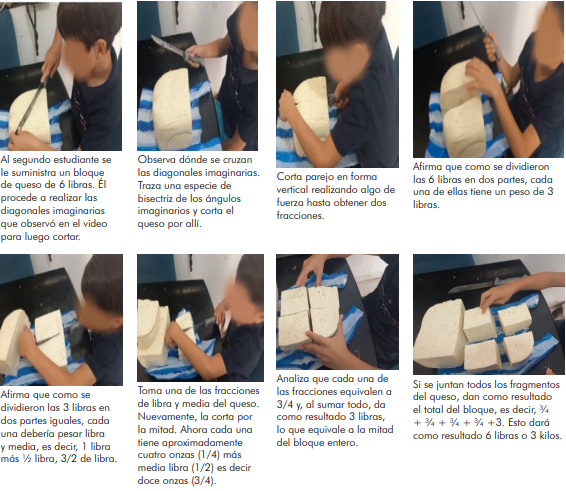 Al segundo estudiante se le suministra un bloque de queso de 6 libras. Él procede a realizar las diagonales imaginarias que observó en el video para luego cortar.

Observa dónde se cruzan las diagonales imaginarias. Traza una especie de bisectriz de los ángulos imaginarios y corta el queso por allí.

Corta parejo en forma vertical realizando algo de fuerza hasta obtener dos fracciones.

Afirma que como se dividieron las 6 libras en dos partes, cada una de ellas tiene un peso de 3 libras.

Afirma que como se dividieron las 3 libras en dos partes iguales, cada una debería pesar libra y media, es decir, 1 libra más ½ libra, 3/2 de libra.

Toma una de las fracciones de libra y media del queso. Nuevamente, la corta por la mitad. Ahora cada una tiene aproximadamente cuatro onzas (1/4) más media libra (1/2) es decir doce onzas (3/4).

Analiza que cada una de las fracciones equivalen a 3/4 y, al sumar todo, da como resultado 3 libras, lo que equivale a la mitad del bloque entero.

Si se juntan todos los fragmentos del queso, dan como resultado el total del bloque, es decir, ¾ + ¾ + ¾ + ¾ +3. Esto dará como resultado 6 libras o 3 kilos.